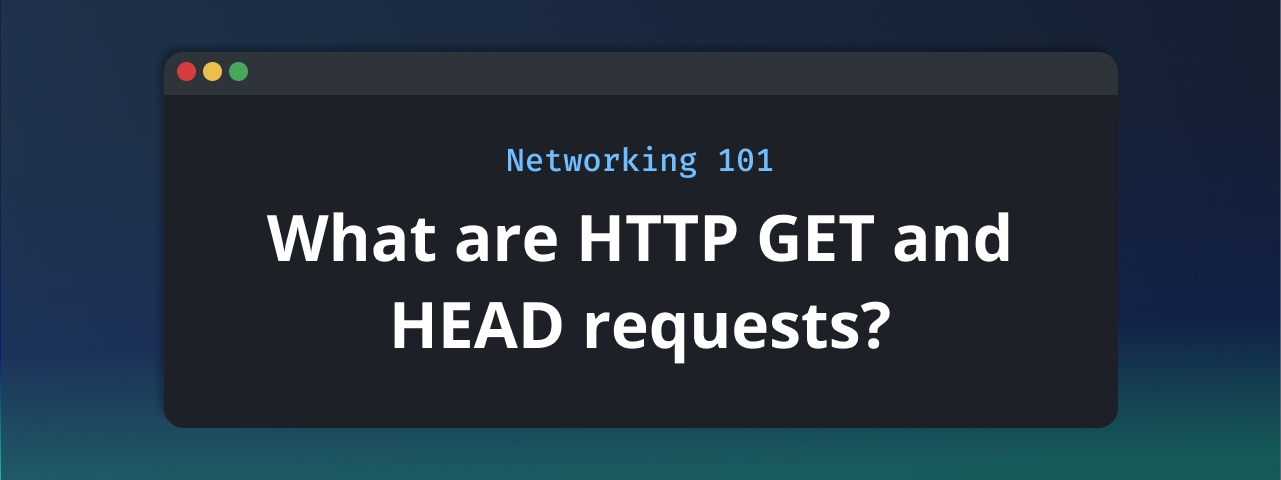 Networking 101

What are HTTP GET and HEAD requests?